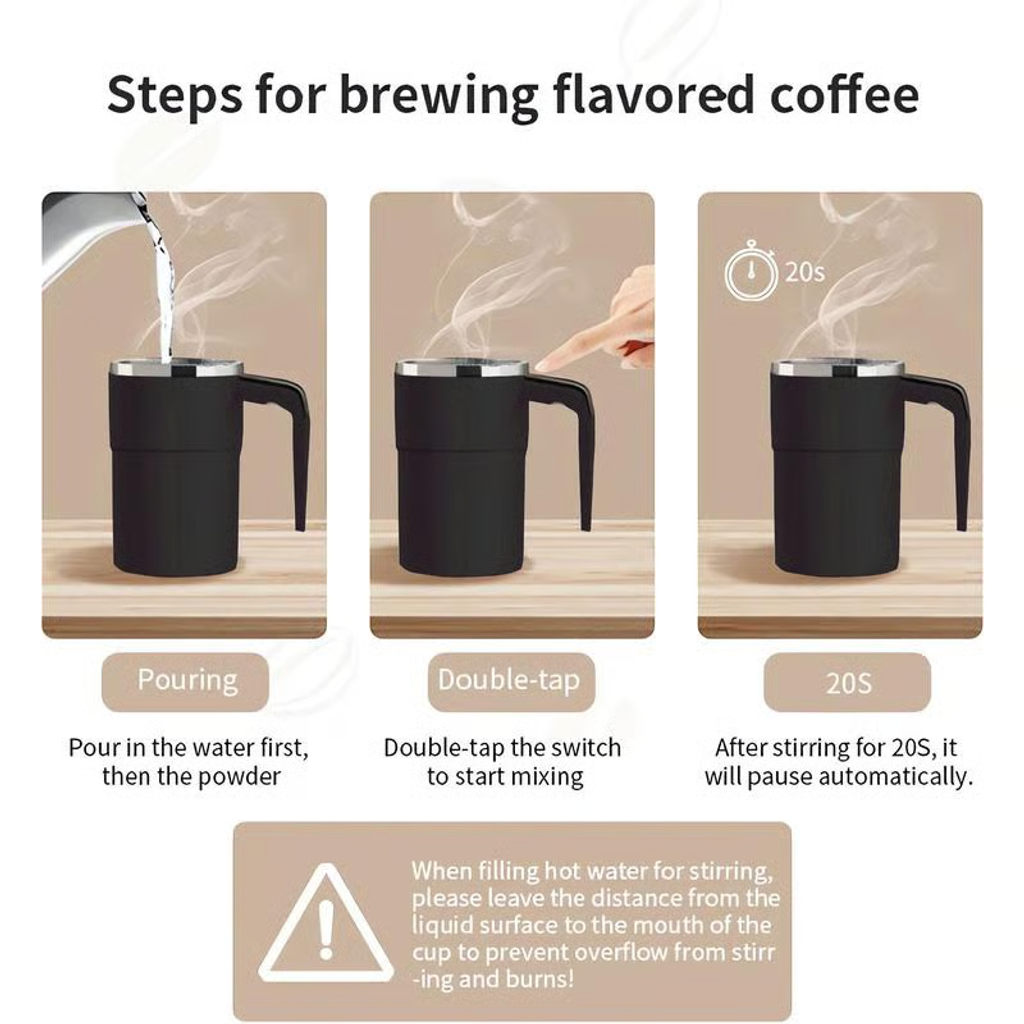 Steps for brewing flavored coffee

20s

Pouring

Pour in the water first, then the powder

Double-tap

Double-tap the switch to start mixing

20S

After stirring for 20S, it will pause automatically.

When filling hot water for stirring, please leave the distance from the liquid surface to the mouth of the cup to prevent overflow from stirring and burns!