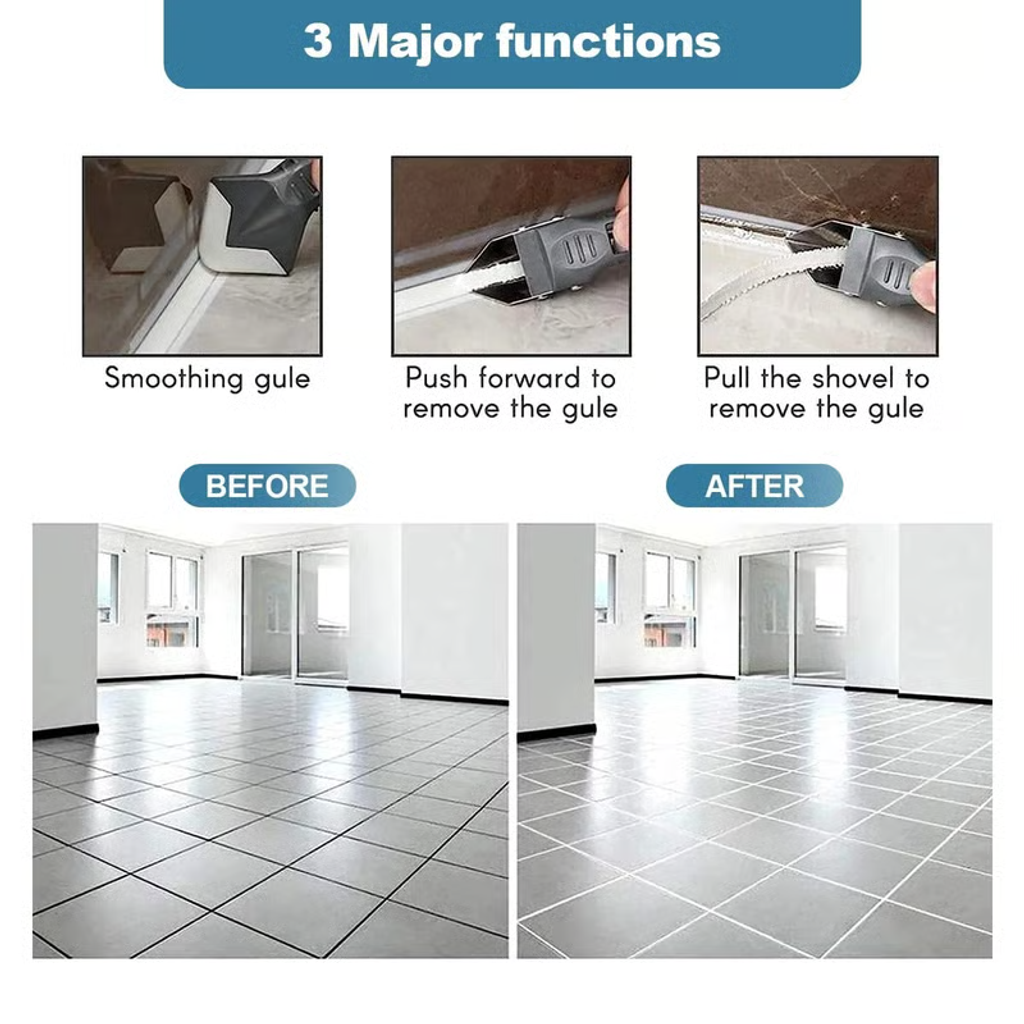 3 Major functions

Smoothing gule

Push forward to remove the gule

Pull the shovel to remove the gule

BEFORE

AFTER