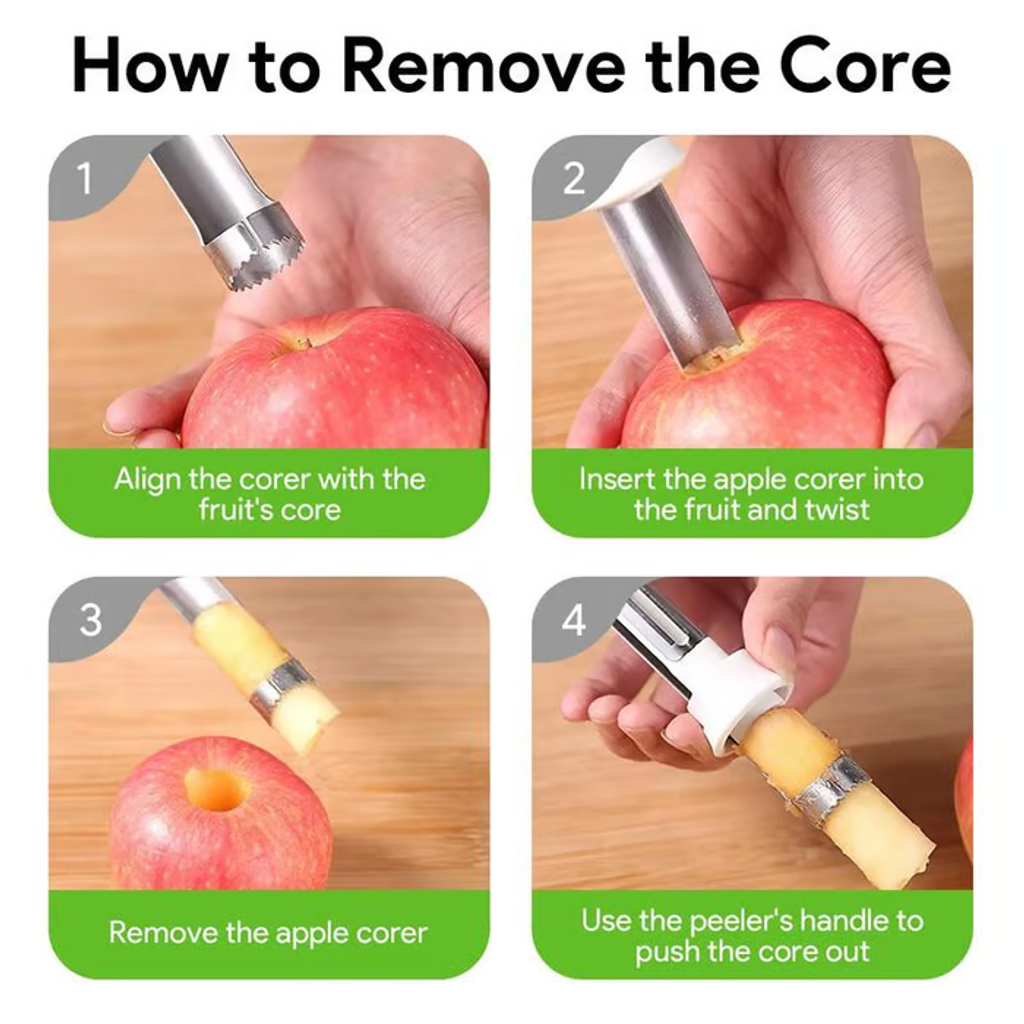 How to Remove the Core

1

Align the corer with the fruit's core

2

Insert the apple corer into the fruit and twist

3

Remove the apple corer

4

Use the peeler's handle to push the core out