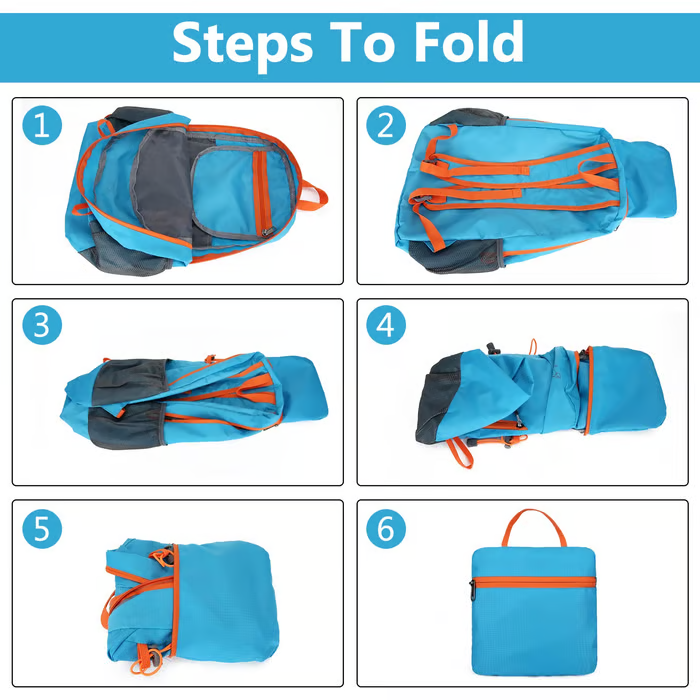 Steps To Fold

1

2

3

4

5

6