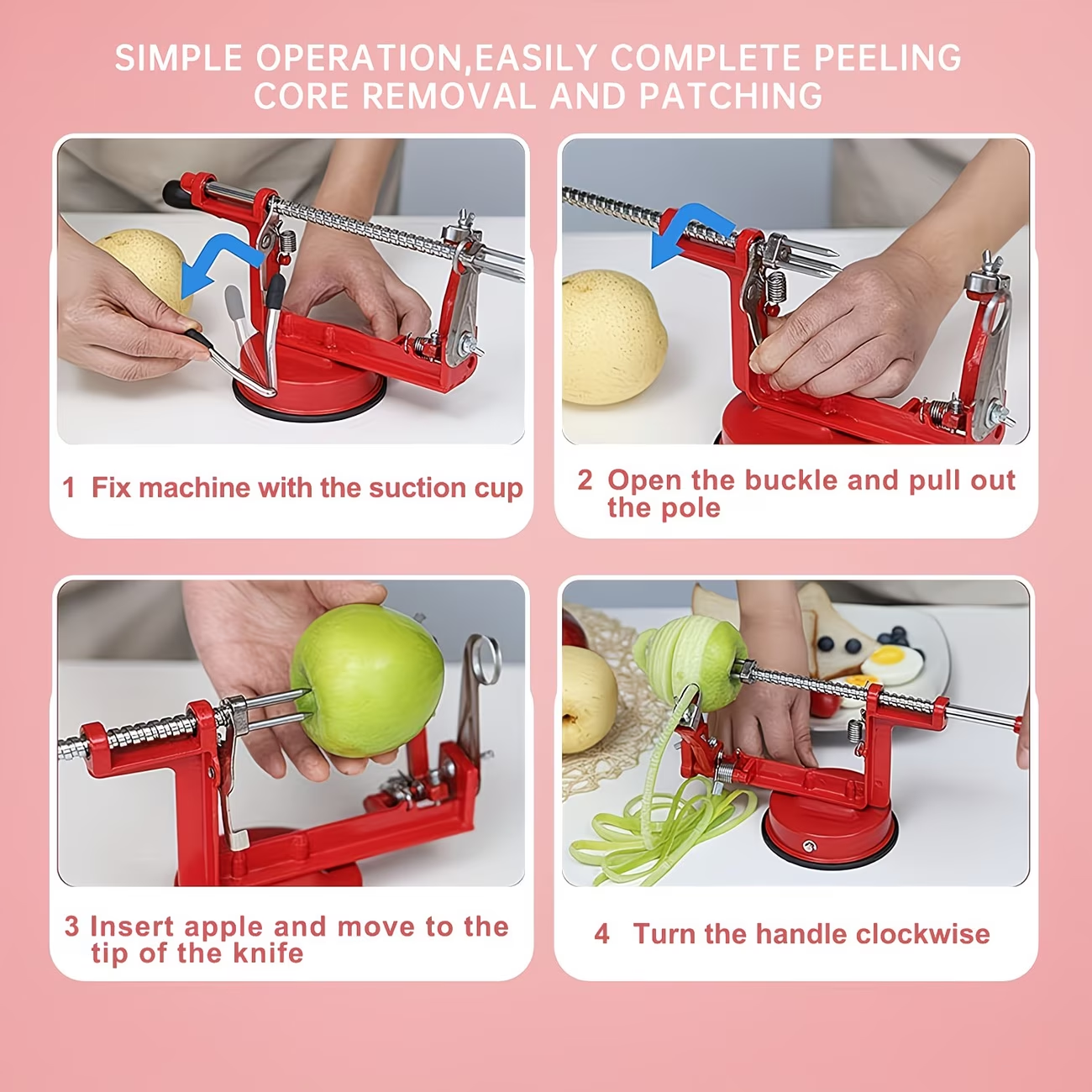 SIMPLE OPERATION,EASILY COMPLETE PEELING CORE REMOVAL AND PATCHING

1 Fix machine with the suction cup

2 Open the buckle and pull out the pole

3 Insert apple and move to the tip of the knife

4 Turn the handle clockwise