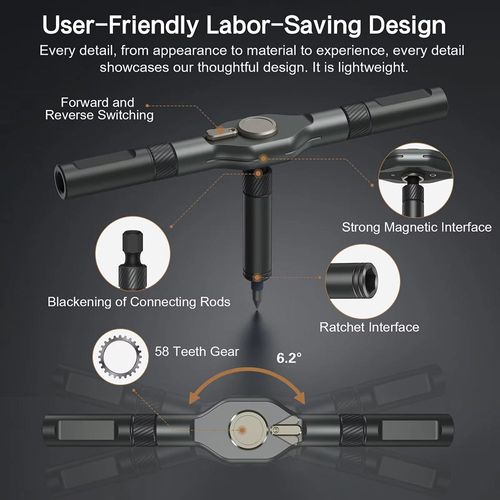 User-Friendly Labor-Saving Design

Every detail, from appearance to material to experience, every detail showcases our thoughtful design. It is lightweight.

Forward and Reverse Switching

Strong Magnetic Interface

Blackening of Connecting Rods

Ratchet Interface

58 Teeth Gear

6.2°