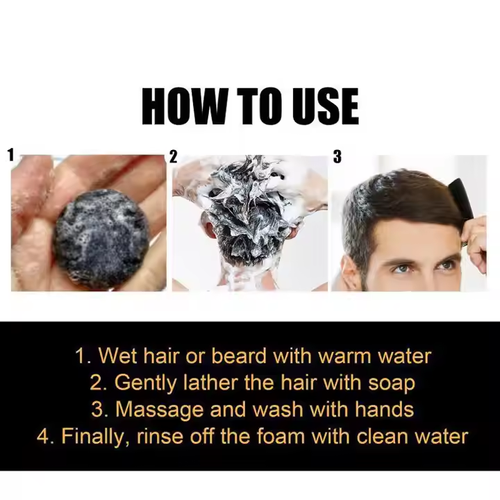 HOW TO USE

1

2

3

1. Wet hair or beard with warm water
2. Gently lather the hair with soap
3. Massage and wash with hands
4. Finally, rinse off the foam with clean water