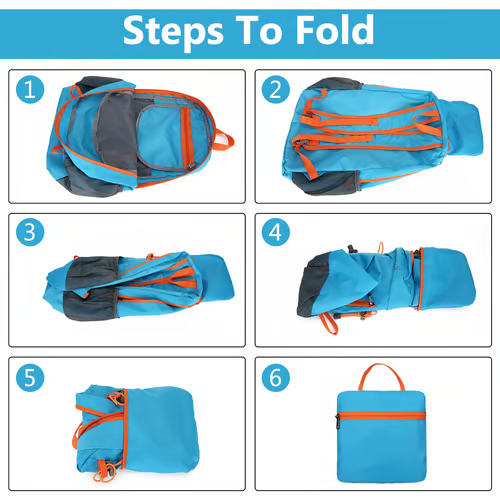 Steps To Fold

1

2

3

4

5

6