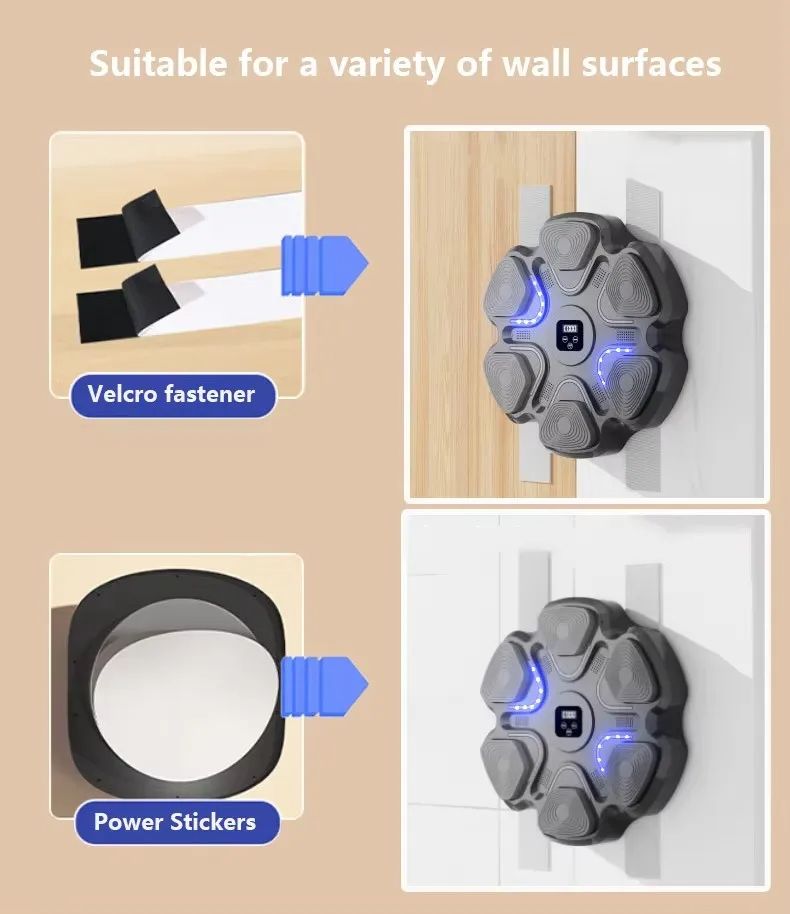 Suitable for a variety of wall surfaces

Velcro fastener

Power Stickers