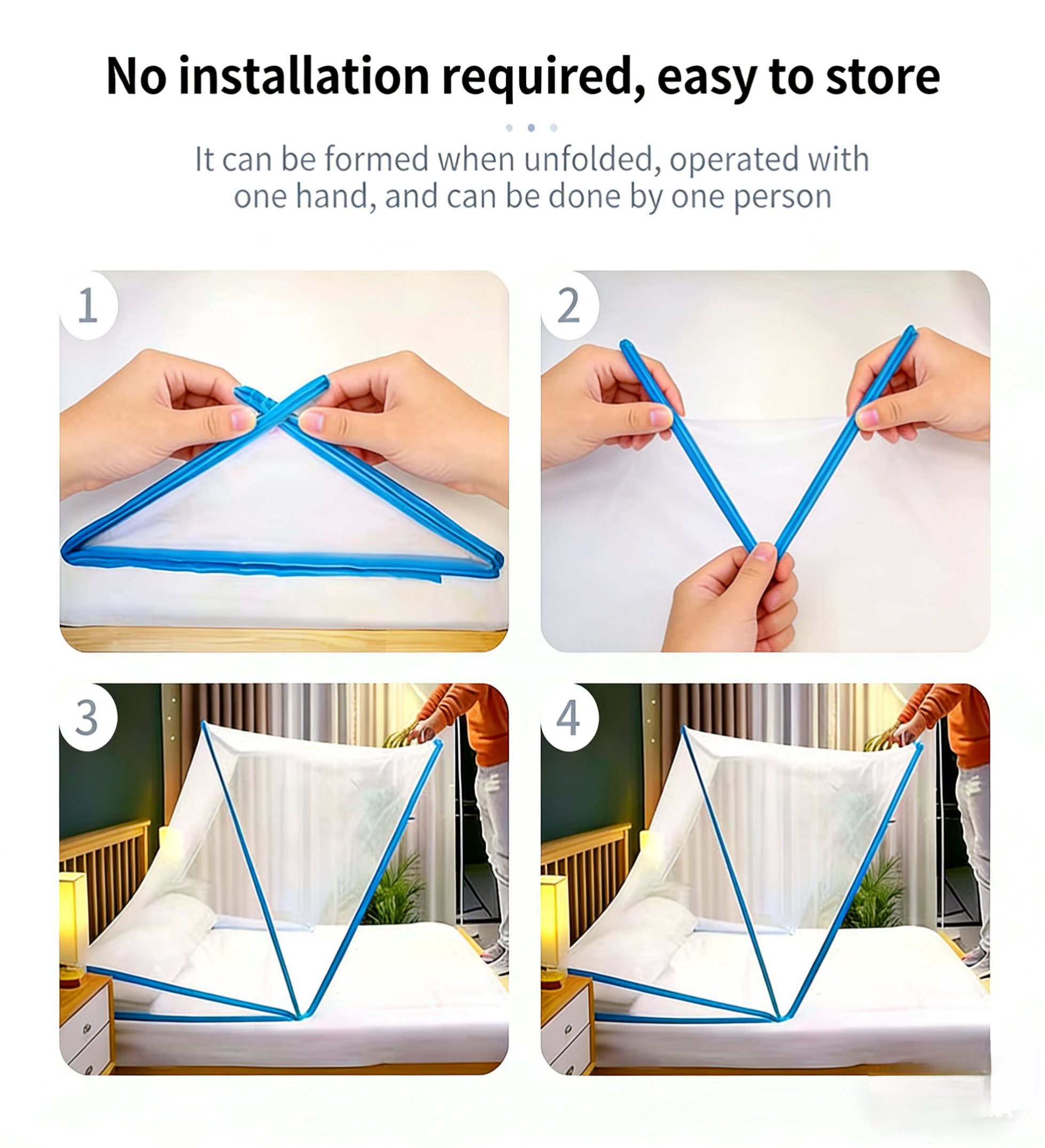 No installation required, easy to store

It can be formed when unfolded, operated with one hand, and can be done by one person

1

2

3

4