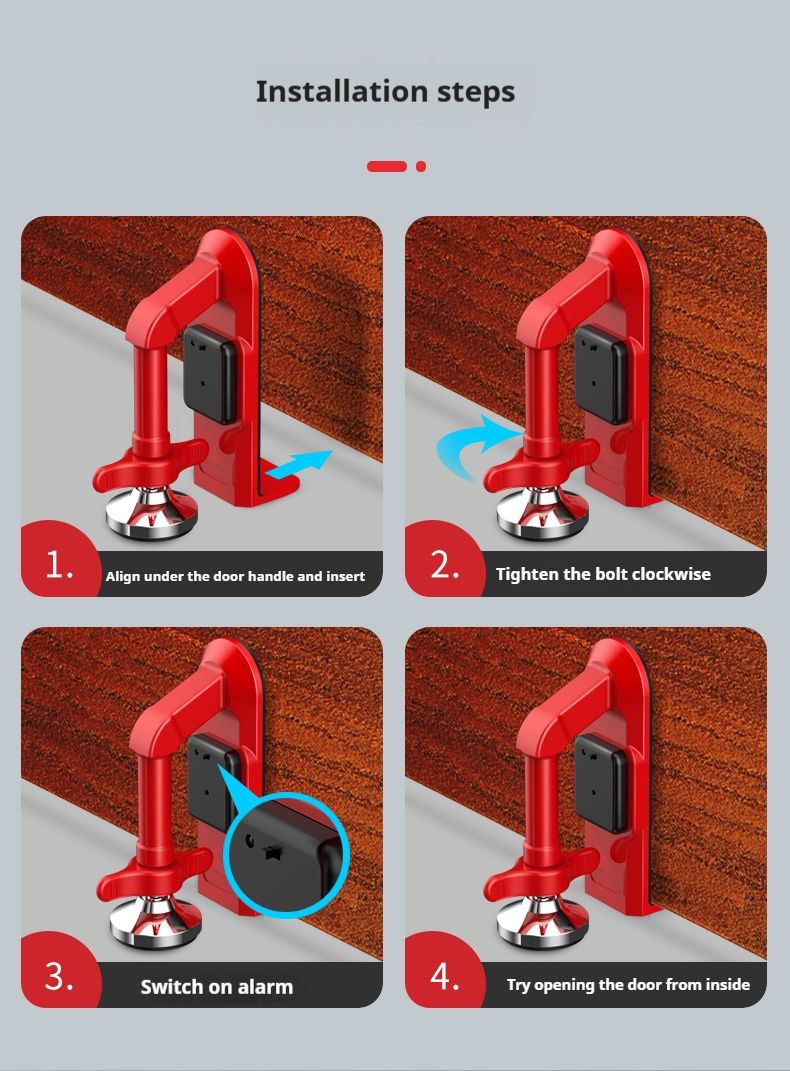 Installation steps

1. Align under the door handle and insert

2. Tighten the bolt clockwise

3. Switch on alarm

4. Try opening the door from inside