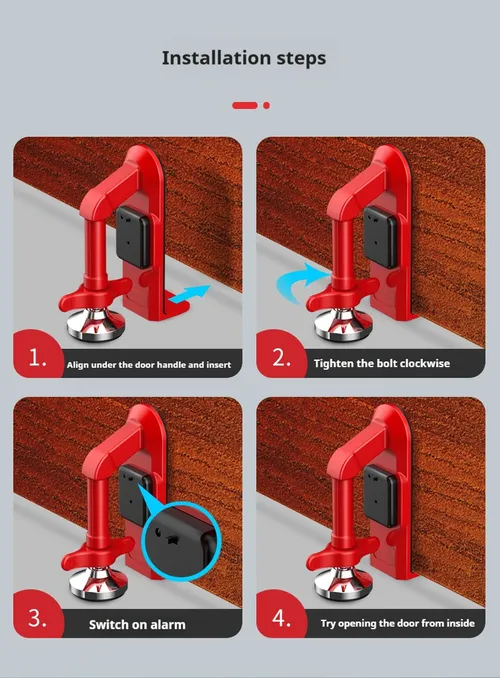 Installation steps

1. Align under the door handle and insert

2. Tighten the bolt clockwise

3. Switch on alarm

4. Try opening the door from inside