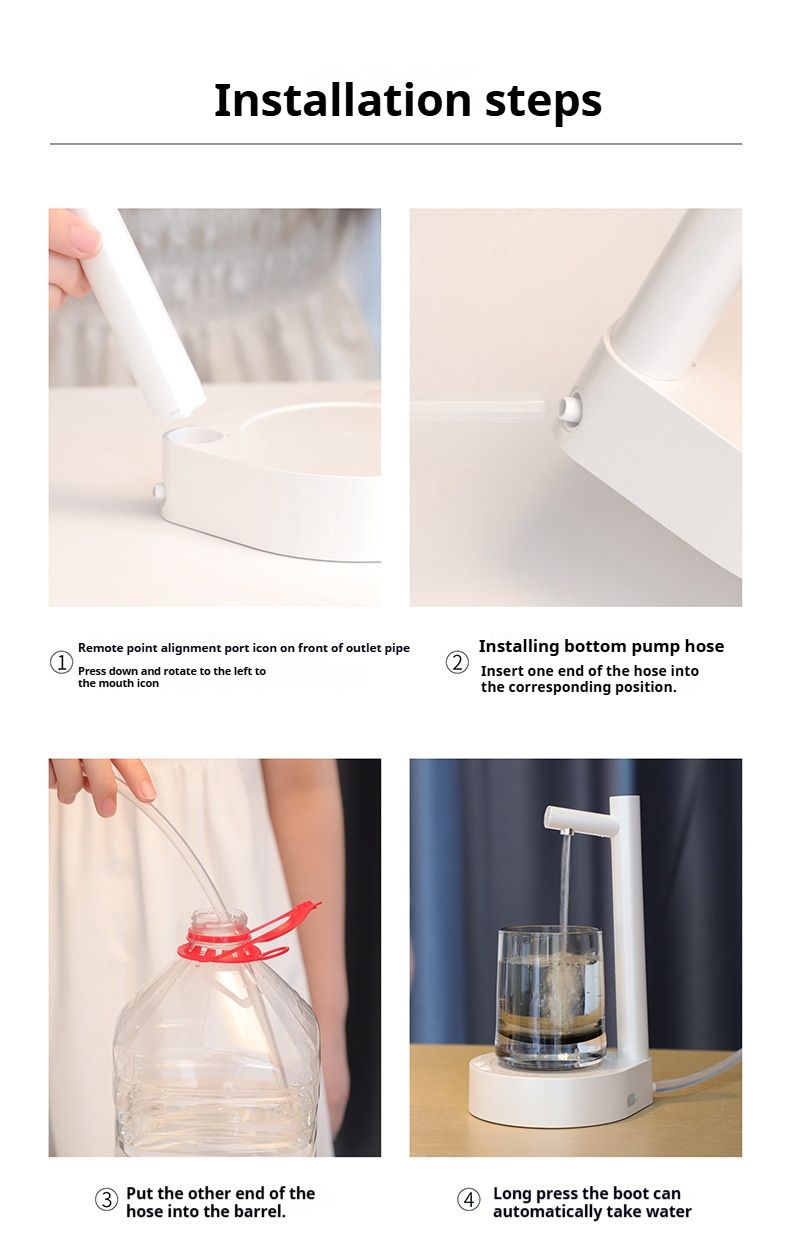 Installation steps

① Remote point alignment port icon on front of outlet pipe
Press down and rotate to the left to the mouth icon

② Installing bottom pump hose
Insert one end of the hose into the corresponding position.

③ Put the other end of the hose into the barrel.

④ Long press the boot can automatically take water