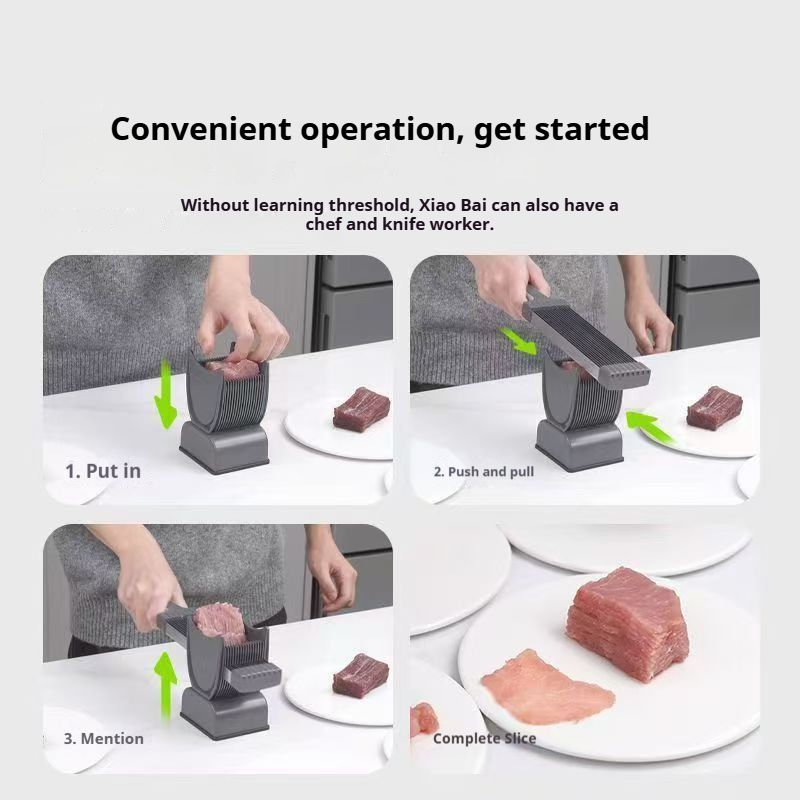 Convenient operation, get started

Without learning threshold, Xiao Bai can also have a chef and knife worker.

1. Put in

2. Push and pull

3. Mention

Complete Slice