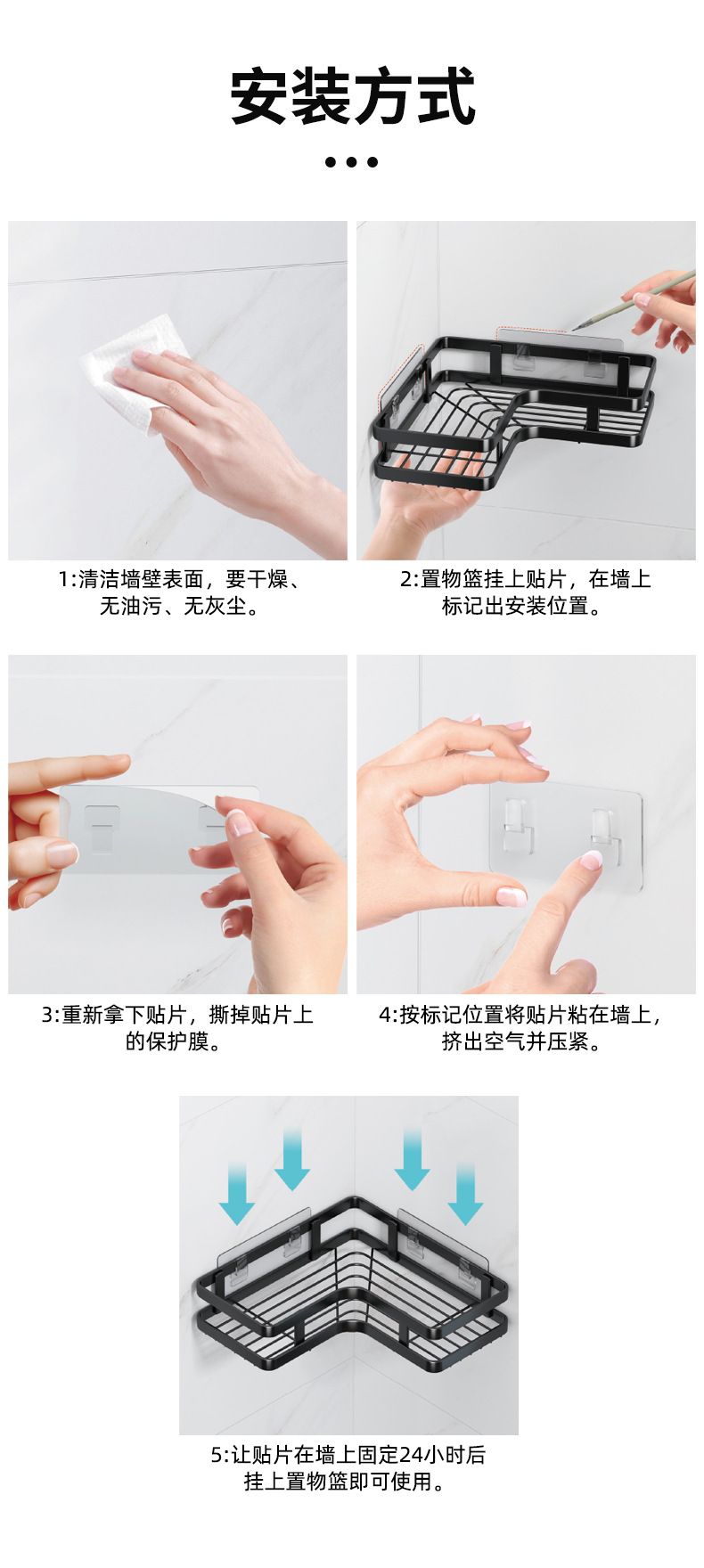 安装方式

1:清洁墙壁表面，要干燥、无油污、无灰尘。

2:置物篮挂上贴片，在墙上标记出安装位置。

3:重新拿下贴片，撕掉贴片上的保护膜。

4:按标记位置将贴片粘在墙上，挤出空气并压紧。

5:让贴片在墙上固定24小时后挂上置物篮即可使用。