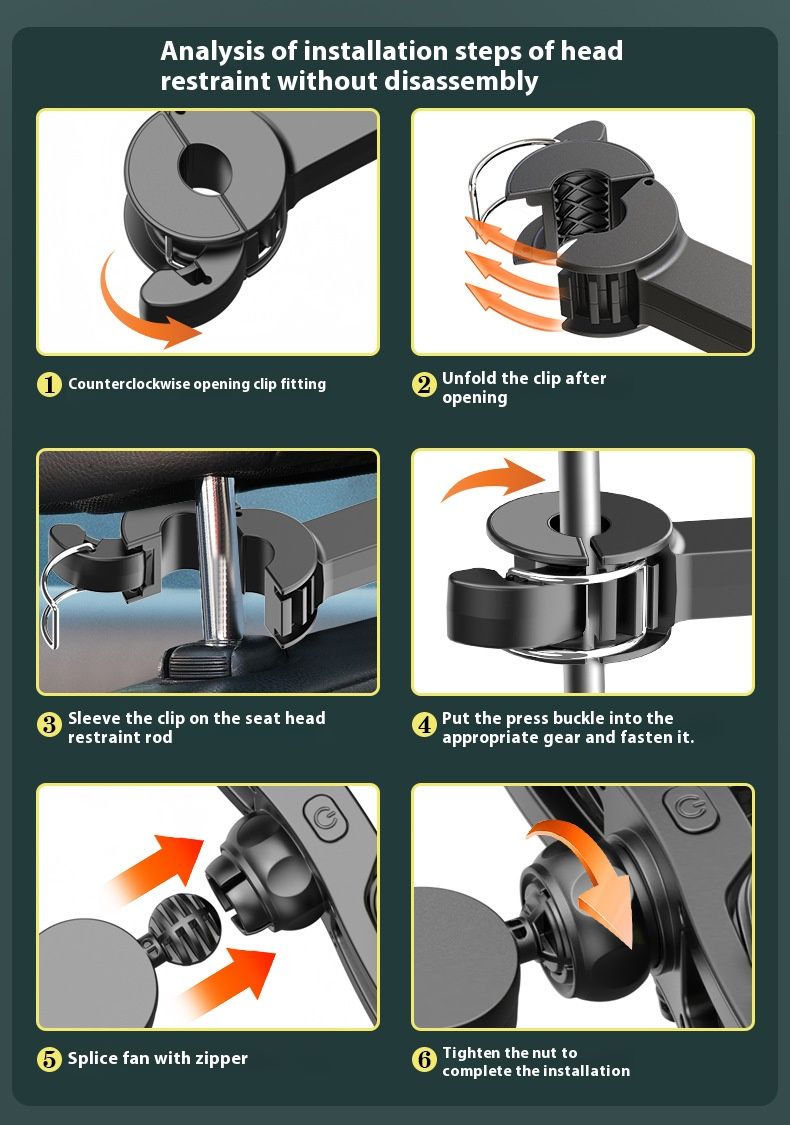 Analysis of installation steps of head restraint without disassembly

1 Counterclockwise opening clip fitting

2 Unfold the clip after opening

3 Sleeve the clip on the seat head restraint rod

4 Put the press buckle into the appropriate gear and fasten it.

5 Splice fan with zipper

6 Tighten the nut to complete the installation