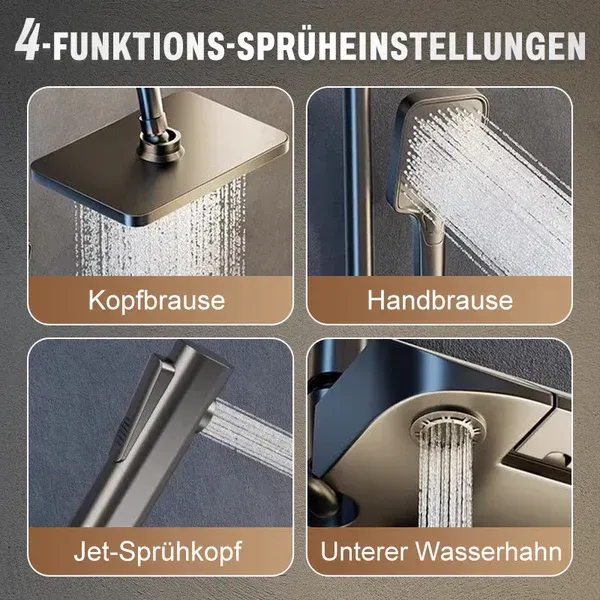 4-FUNKTIONS-SPRÜHEINSTELLUNGEN

Kopfbrause

Handbrause

Jet-Sprühkopf

Unterer Wasserhahn