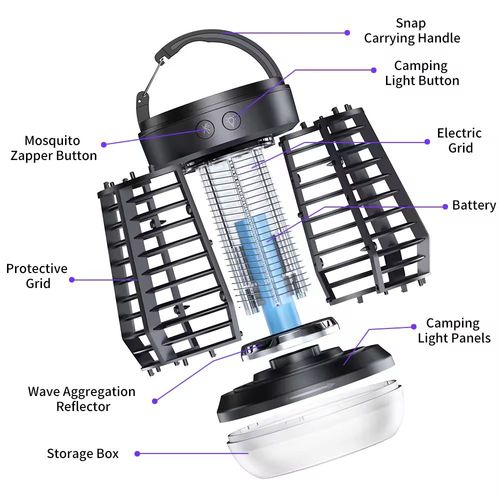 Snap Carrying Handle

Camping Light Button

Mosquito Zapper Button

Electric Grid

Battery

Protective Grid

Camping Light Panels

Wave Aggregation Reflector

Storage Box