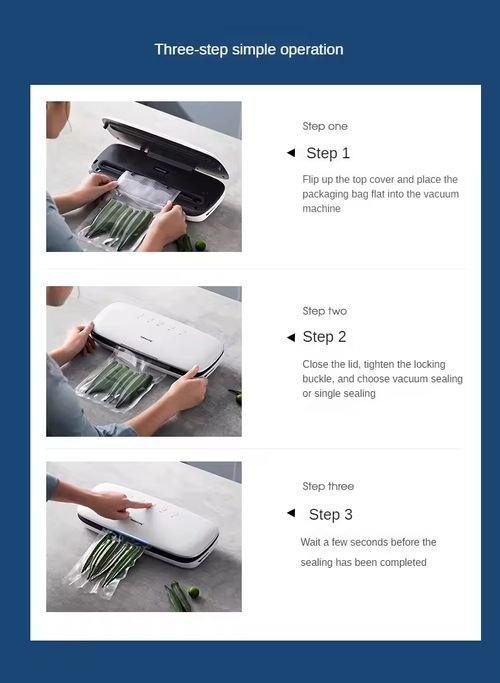 Three-step simple operation

Step one

Step 1

Flip up the top cover and place the packaging bag flat into the vacuum machine

Step two

Step 2

Close the lid, tighten the locking buckle, and choose vacuum sealing or single sealing

Step three

Step 3

Wait a few seconds before the sealing has been completed