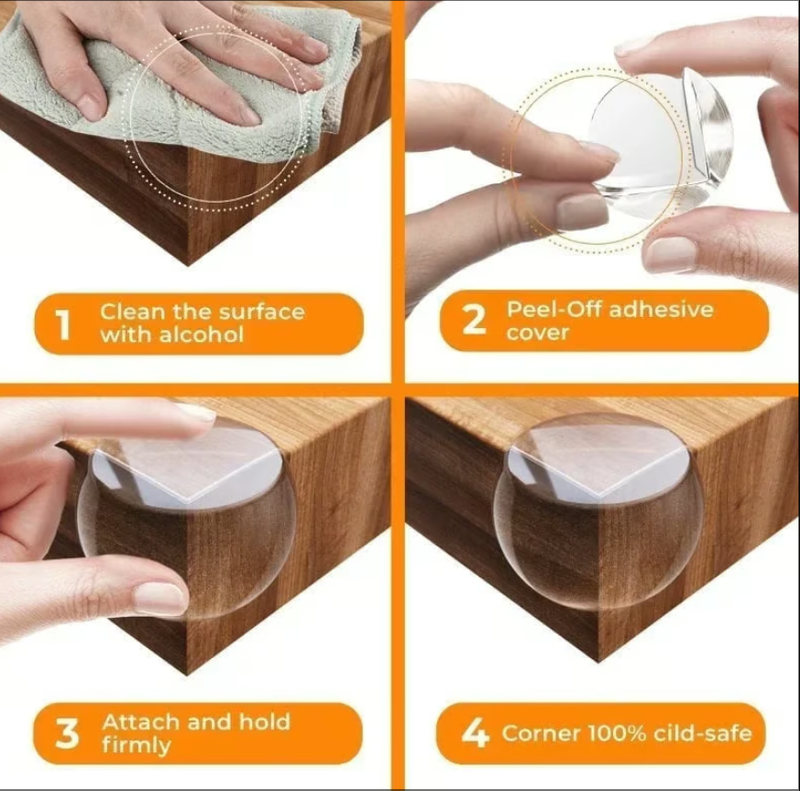 1 Clean the surface with alcohol

2 Peel-Off adhesive cover

3 Attach and hold firmly

4 Corner 100% cild-safe