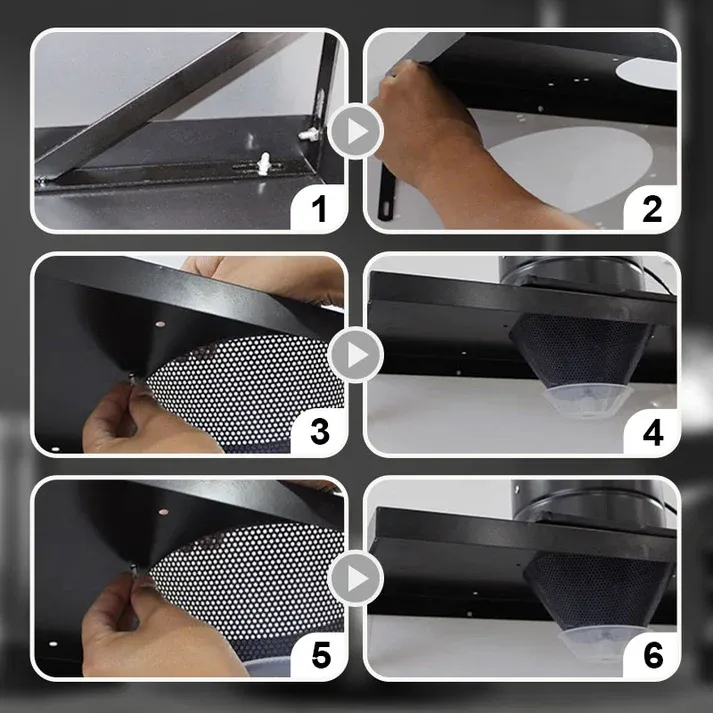 1
2
3
4
5
6