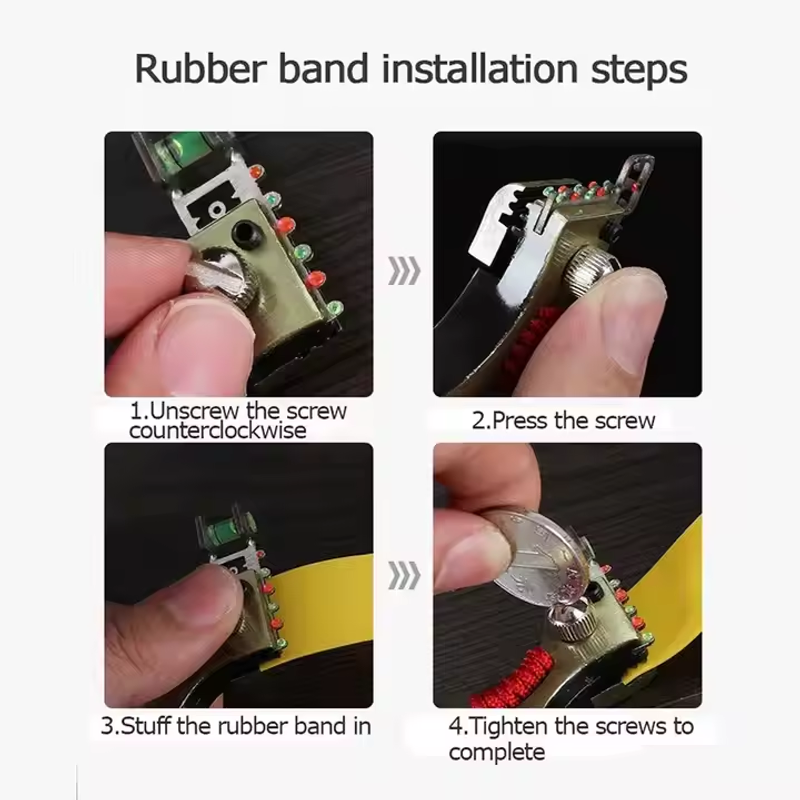 Rubber band installation steps

1.Unscrew the screw counterclockwise

2.Press the screw

3.Stuff the rubber band in

4.Tighten the screws to complete