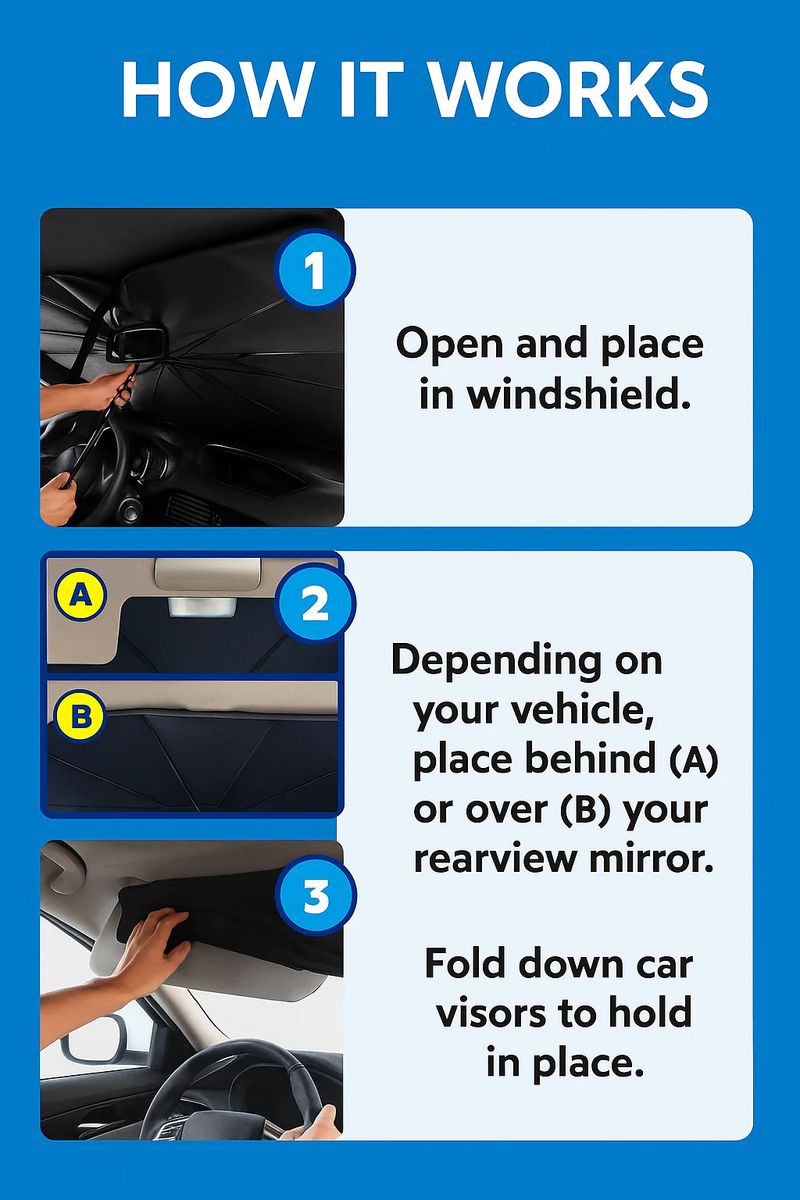 HOW IT WORKS

1

Open and place in windshield.

A

B

2

Depending on your vehicle, place behind (A) or over (B) your rearview mirror.

3

Fold down car visors to hold in place.