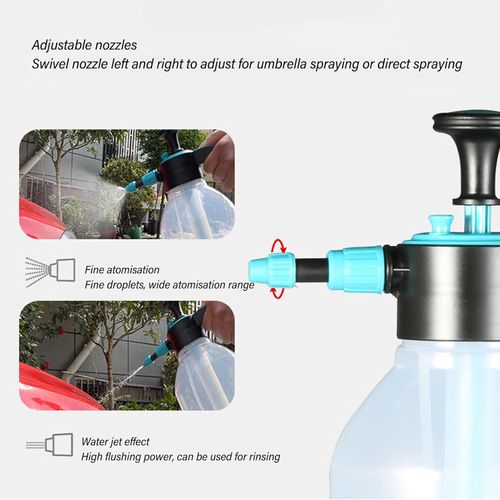 Adjustable nozzles
Swivel nozzle left and right to adjust for umbrella spraying or direct spraying

Fine atomisation
Fine droplets, wide atomisation range

Water jet effect
High flushing power, can be used for rinsing