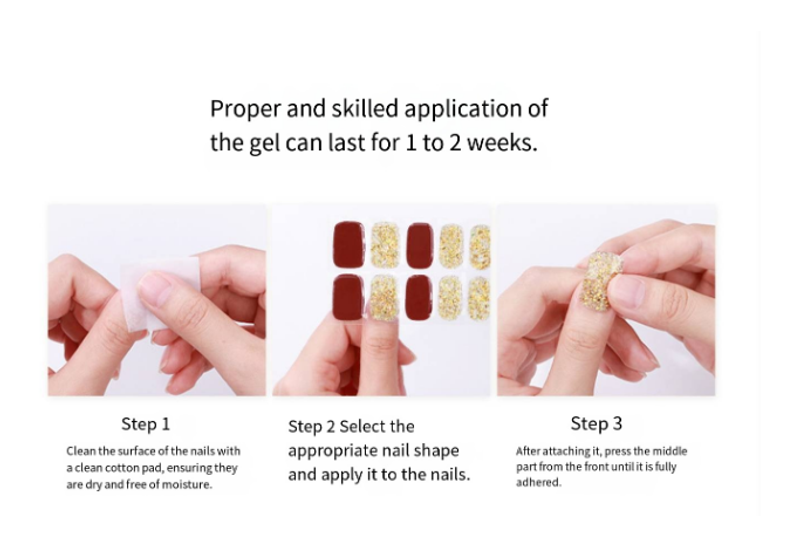 Proper and skilled application of the gel can last for 1 to 2 weeks.

Step 1
Clean the surface of the nails with a clean cotton pad, ensuring they are dry and free of moisture.

Step 2 Select the appropriate nail shape and apply it to the nails.

Step 3
After attaching it, press the middle part from the front until it is fully adhered.