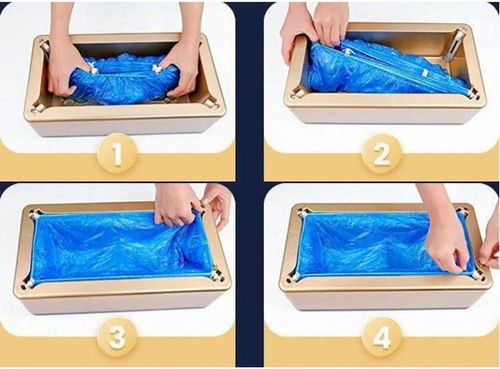 1
2
3
4