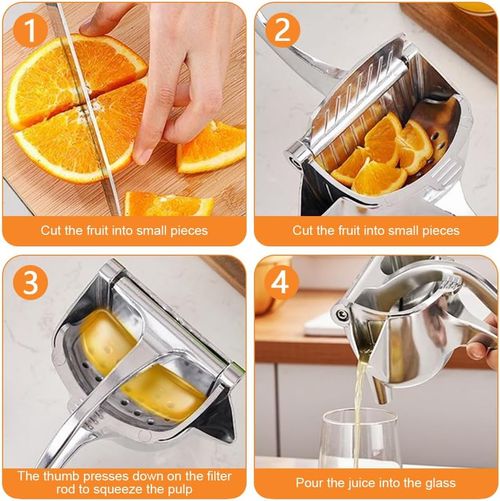 1

Cut the fruit into small pieces

2

Cut the fruit into small pieces

3

The thumb presses down on the filter rod to squeeze the pulp

4

Pour the juice into the glass