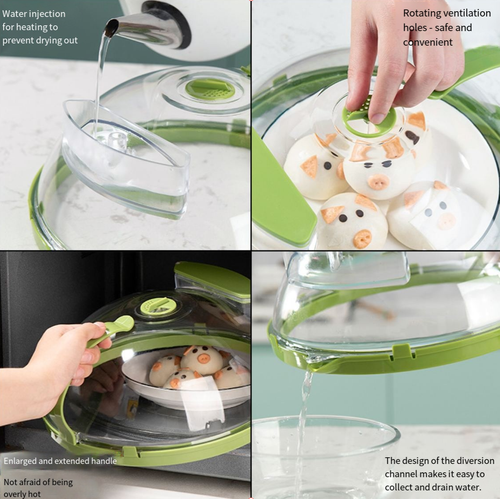 Water injection for heating to prevent drying out

Rotating ventilation holes - safe and convenient

Enlarged and extended handle

Not afraid of being overly hot

The design of the diversion channel makes it easy to collect and drain water.