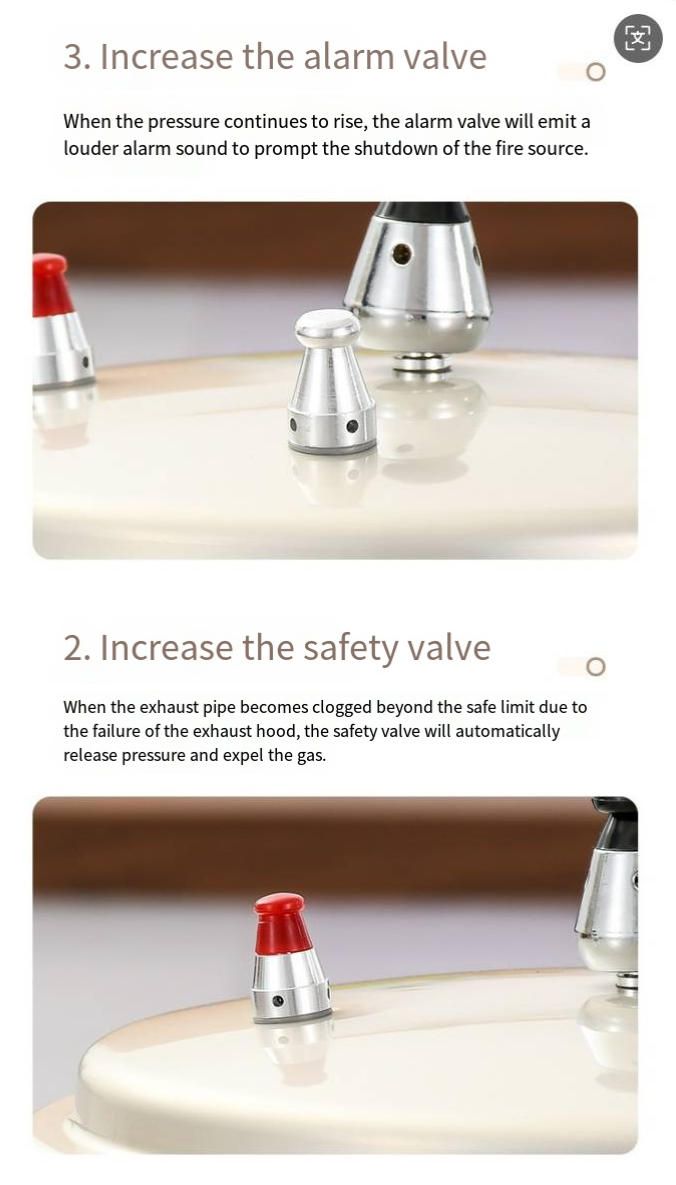 3. Increase the alarm valve

When the pressure continues to rise, the alarm valve will emit a louder alarm sound to prompt the shutdown of the fire source.

2. Increase the safety valve

When the exhaust pipe becomes clogged beyond the safe limit due to the failure of the exhaust hood, the safety valve will automatically release pressure and expel the gas.