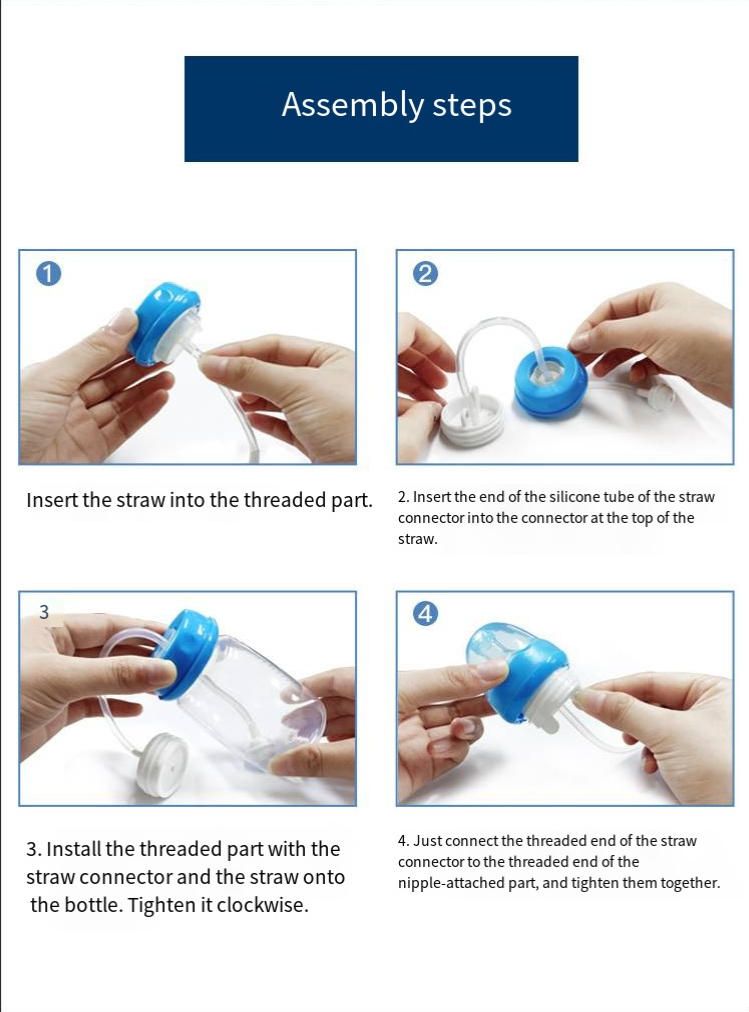 Assembly steps

1

Insert the straw into the threaded part.

2

2. Insert the end of the silicone tube of the straw connector into the connector at the top of the straw.

3

3. Install the threaded part with the straw connector and the straw onto the bottle. Tighten it clockwise.

4

4. Just connect the threaded end of the straw connector to the threaded end of the nipple-attached part, and tighten them together.