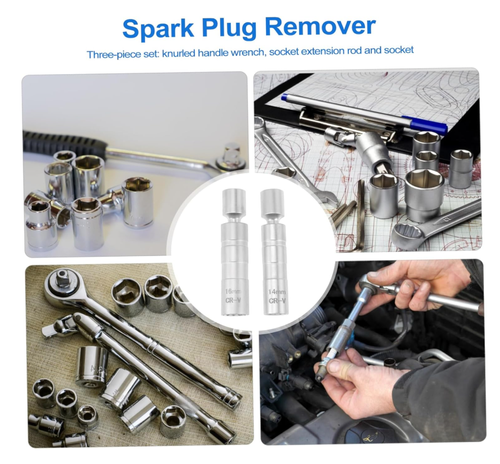 Spark Plug Remover

Three-piece set: knurled handle wrench, socket extension rod and socket

16mm
CR-V

14mm
CR-V