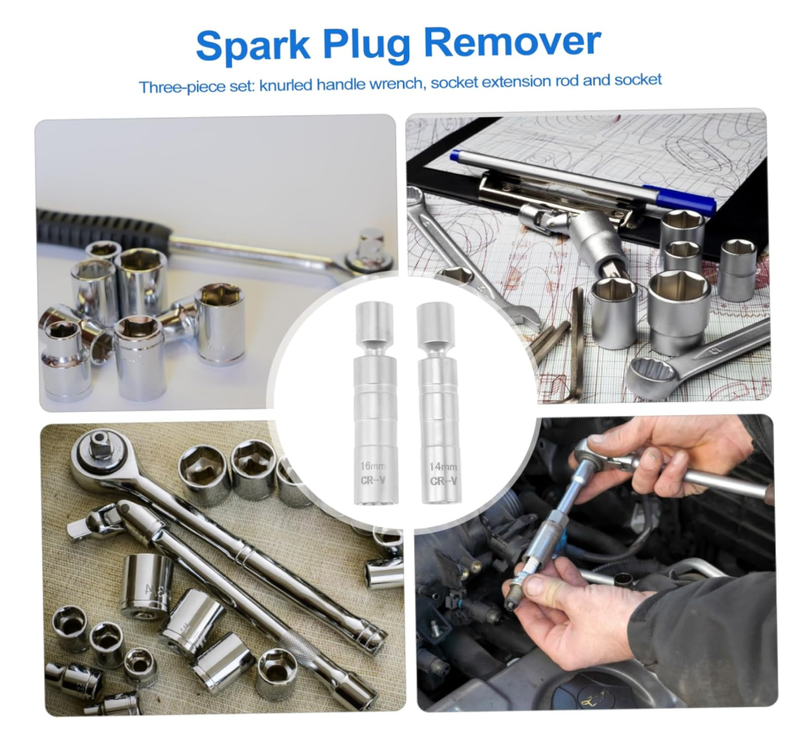 Spark Plug Remover

Three-piece set: knurled handle wrench, socket extension rod and socket

16mm
CR-V

14mm
CR-V