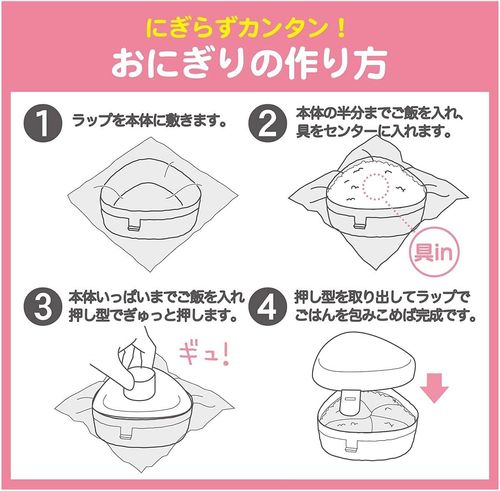 にぎらずカンタン！
おにぎりの作り方

1 ラップを本体に敷きます。

2 本体の半分までご飯を入れ、具をセンターに入れます。

具in

3 本体いっぱいまでご飯を入れ押し型でぎゅっと押します。

ギュ！

4 押し型を取り出してラップでごはんを包みこめば完成です。