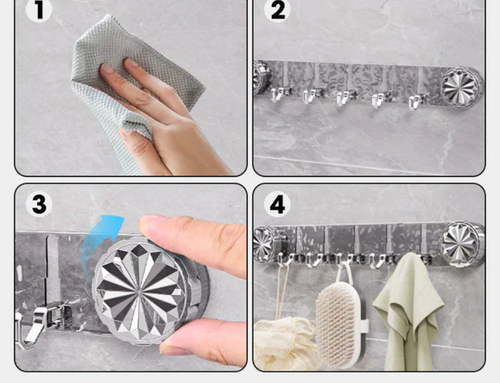 1

2

3

4