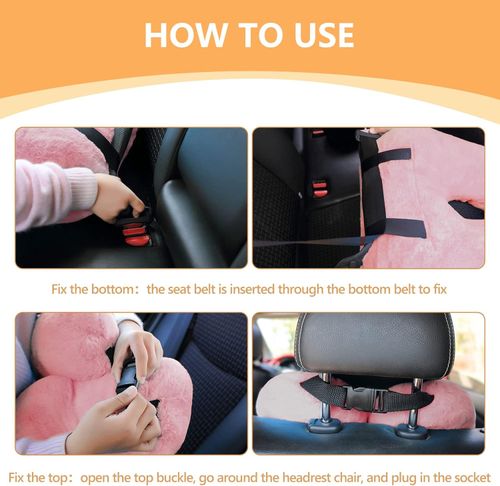 HOW TO USE

Fix the bottom：the seat belt is inserted through the bottom belt to fix

Fix the top：open the top buckle, go around the headrest chair, and plug in the socket