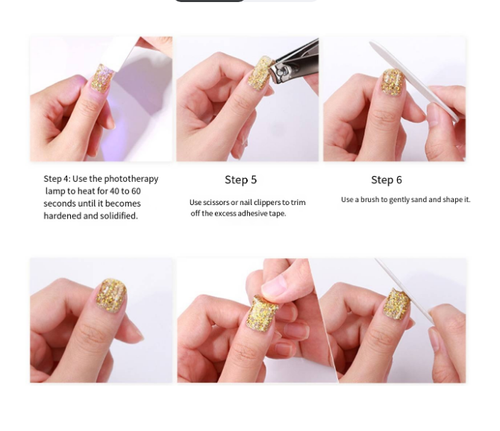 Step 4: Use the phototherapy lamp to heat for 40 to 60 seconds until it becomes hardened and solidified.

Step 5

Use scissors or nail clippers to trim off the excess adhesive tape.

Step 6

Use a brush to gently sand and shape it.