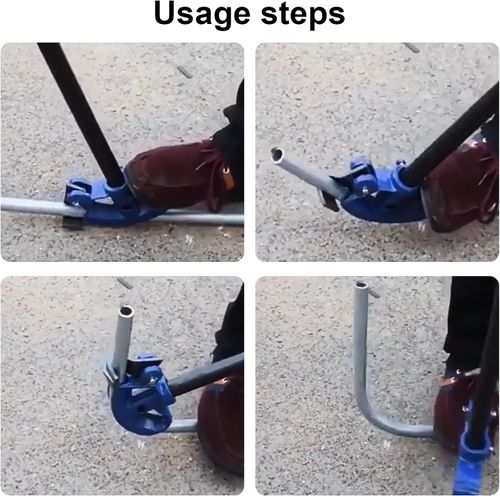 Usage steps