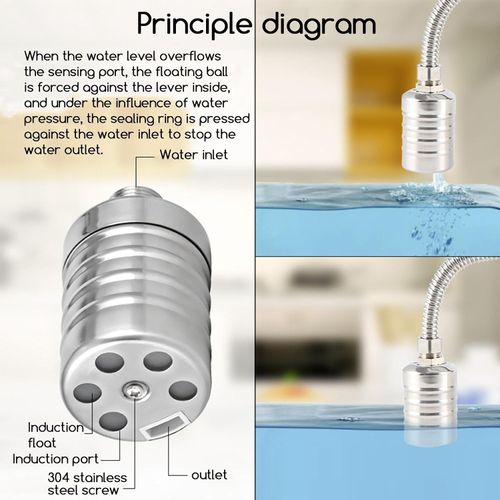 Principle diagram

When the water level overflows the sensing port, the floating ball is forced against the lever inside, and under the influence of water pressure, the sealing ring is pressed against the water inlet to stop the water outlet.

Water inlet

Induction float

Induction port

304 stainless steel screw

outlet