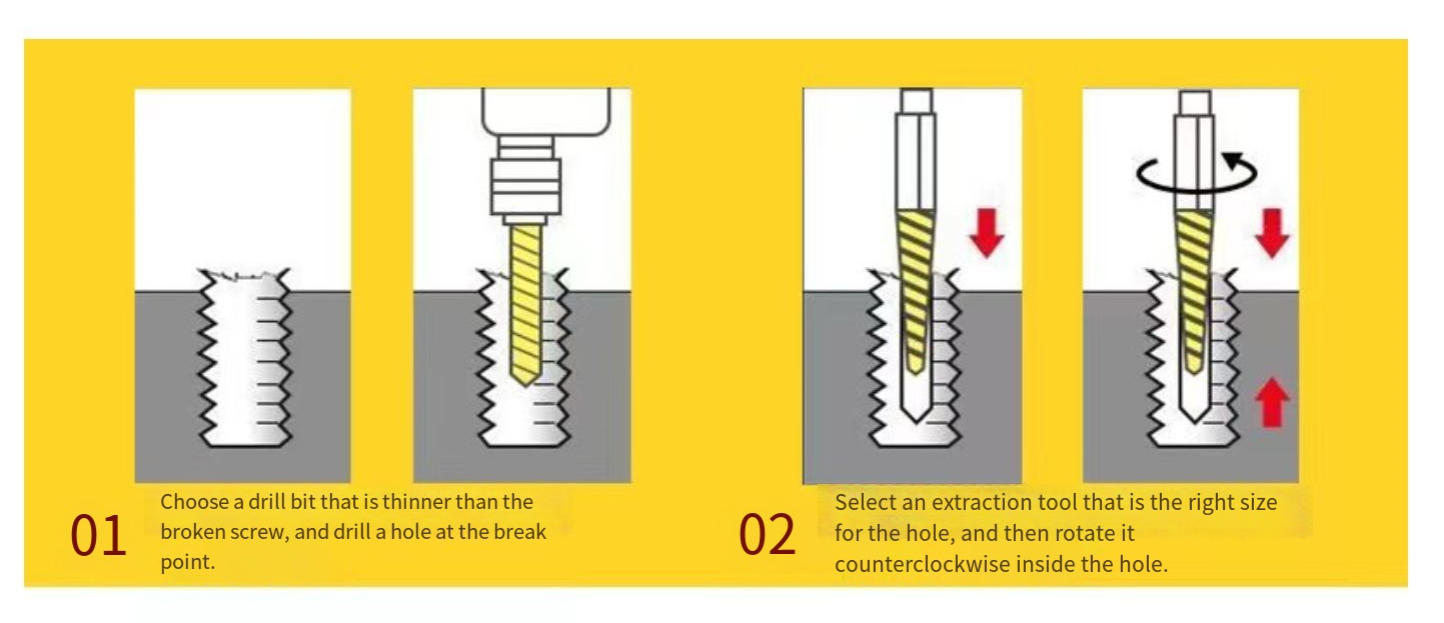 01 Choose a drill bit that is thinner than the broken screw, and drill a hole at the break point.

02 Select an extraction tool that is the right size for the hole, and then rotate it counterclockwise inside the hole.