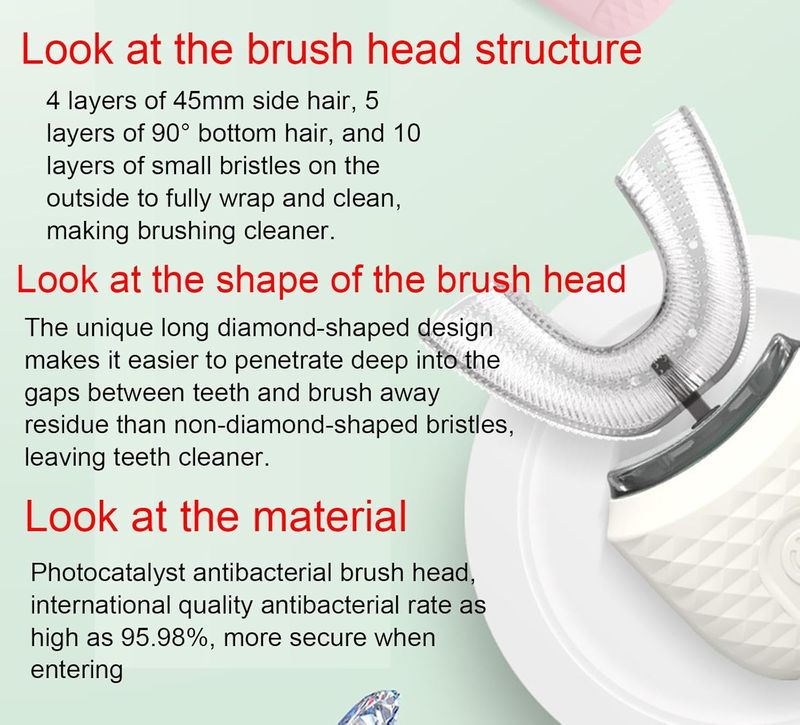 Look at the brush head structure

4 layers of 45mm side hair, 5 layers of 90° bottom hair, and 10 layers of small bristles on the outside to fully wrap and clean, making brushing cleaner.

Look at the shape of the brush head

The unique long diamond-shaped design makes it easier to penetrate deep into the gaps between teeth and brush away residue than non-diamond-shaped bristles, leaving teeth cleaner.

Look at the material

Photocatalyst antibacterial brush head, international quality antibacterial rate as high as 95.98%, more secure when entering