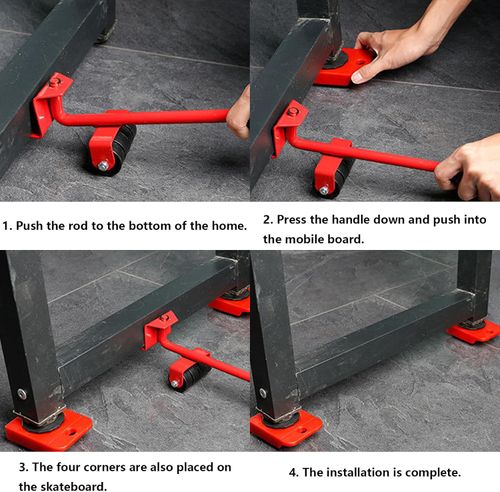 1. Push the rod to the bottom of the home.

2. Press the handle down and push into the mobile board.

3. The four corners are also placed on the skateboard.

4. The installation is complete.