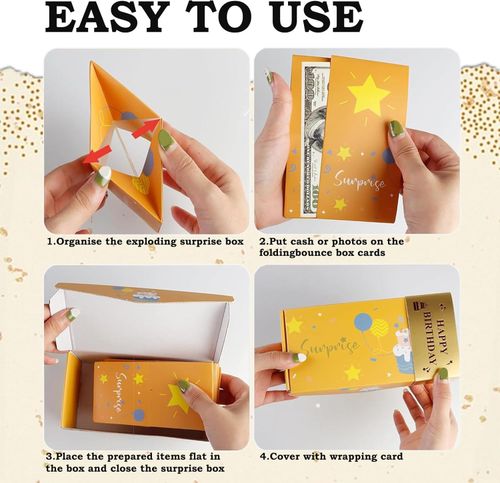 EASY TO USE

Surprise

1.Organise the exploding surprise box

2.Put cash or photos on the foldingbounce box cards

Surprise

Surprise

HAPPY BIRTHDAY

3.Place the prepared items flat in the box and close the surprise box

4.Cover with wrapping card