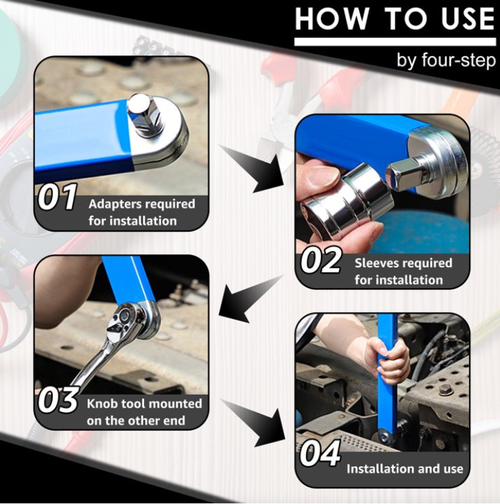 HOW TO USE

by four-step

01 Adapters required for installation

02 Sleeves required for installation

03 Knob tool mounted on the other end

04 Installation and use