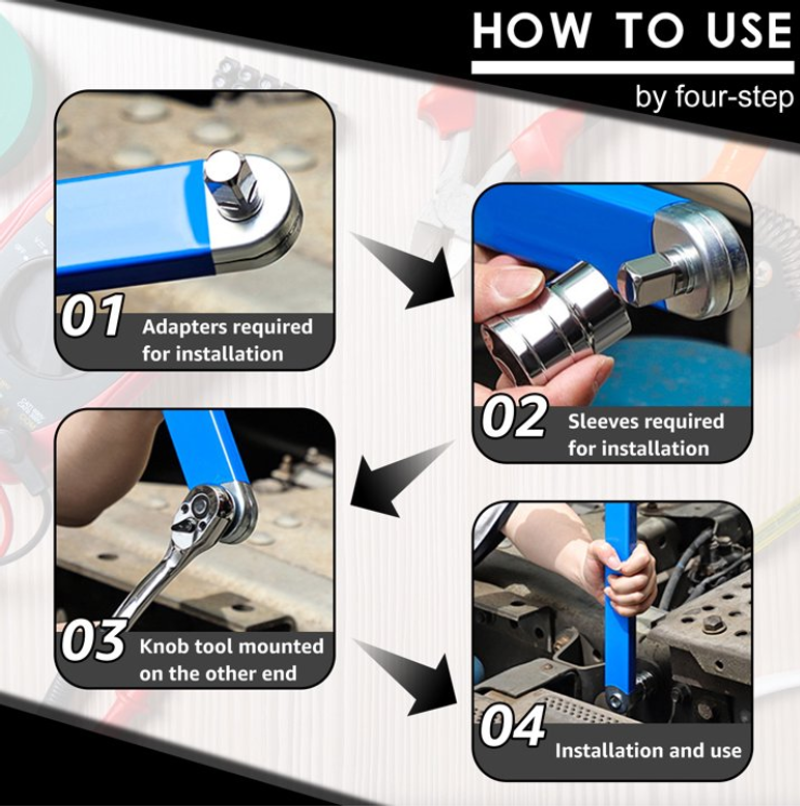 HOW TO USE
by four-step

01 Adapters required for installation

02 Sleeves required for installation

03 Knob tool mounted on the other end

04 Installation and use