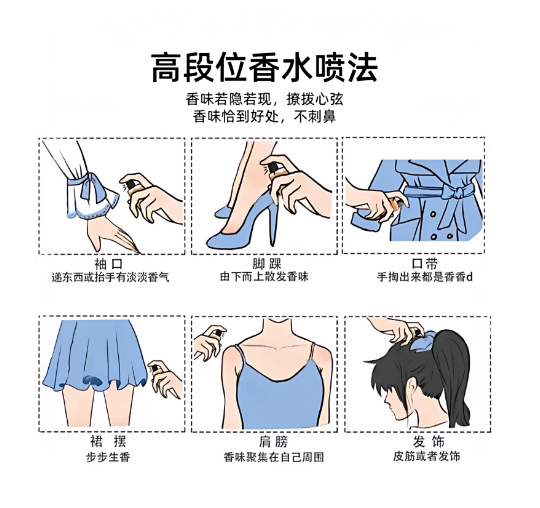 高段位香水喷法

香味若隐若现，撩拨心弦
香味恰到好处，不刺鼻

袖口
递东西或抬手有淡淡香气

脚踝
由下而上散发香味

口带
手掏出来都是香香d

裙摆
步步生香

肩膀
香味聚集在自己周围

发饰
皮筋或者发饰