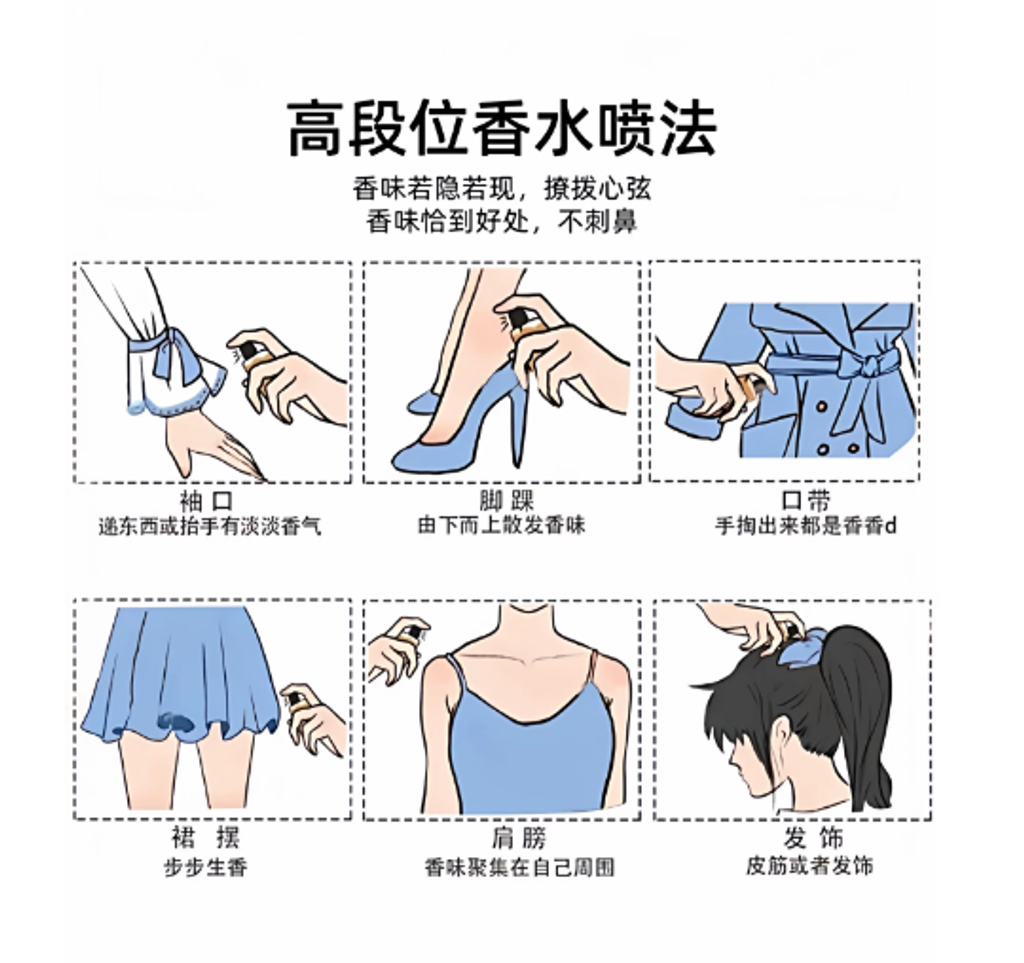 高段位香水喷法

香味若隐若现，撩拨心弦
香味恰到好处，不刺鼻

袖口
递东西或抬手有淡淡香气

脚踝
由下而上散发香味

口带
手掏出来都是香香d

裙摆
步步生香

肩膀
香味聚集在自己周围

发饰
皮筋或者发饰