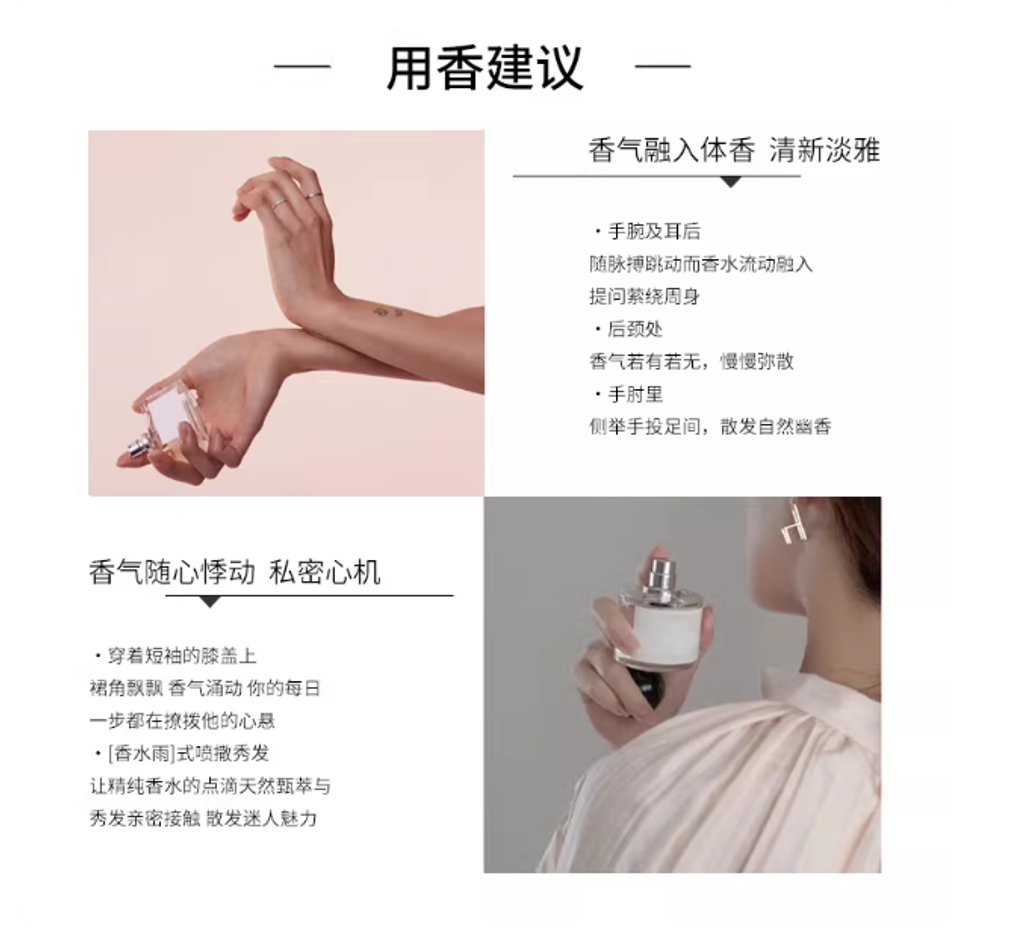 — 用香建议 —

香气融入体香 清新淡雅

・手腕及耳后
随脉搏跳动而香水流动融入
提问萦绕周身
・后颈处
香气若有若无，慢慢弥散
・手肘里
侧举手投足间，散发自然幽香

香气随心悸动 私密心机

・穿着短袖的膝盖上
裙角飘飘 香气涌动 你的每日
一步都在撩拨他的心悬
・[香水雨]式喷撒秀发
让精纯香水的点滴天然甄萃与
秀发亲密接触 散发迷人魅力