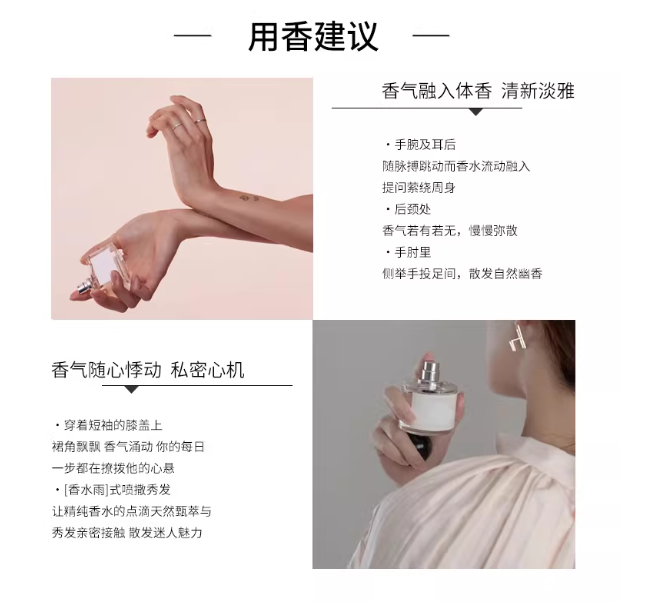 — 用香建议 —

香气融入体香 清新淡雅

・手腕及耳后
随脉搏跳动而香水流动融入
提问萦绕周身
・后颈处
香气若有若无，慢慢弥散
・手肘里
侧举手投足间，散发自然幽香

香气随心悸动 私密心机

・穿着短袖的膝盖上
裙角飘飘 香气涌动 你的每日
一步都在撩拨他的心悬
・[香水雨]式喷撒秀发
让精纯香水的点滴天然甄萃与
秀发亲密接触 散发迷人魅力