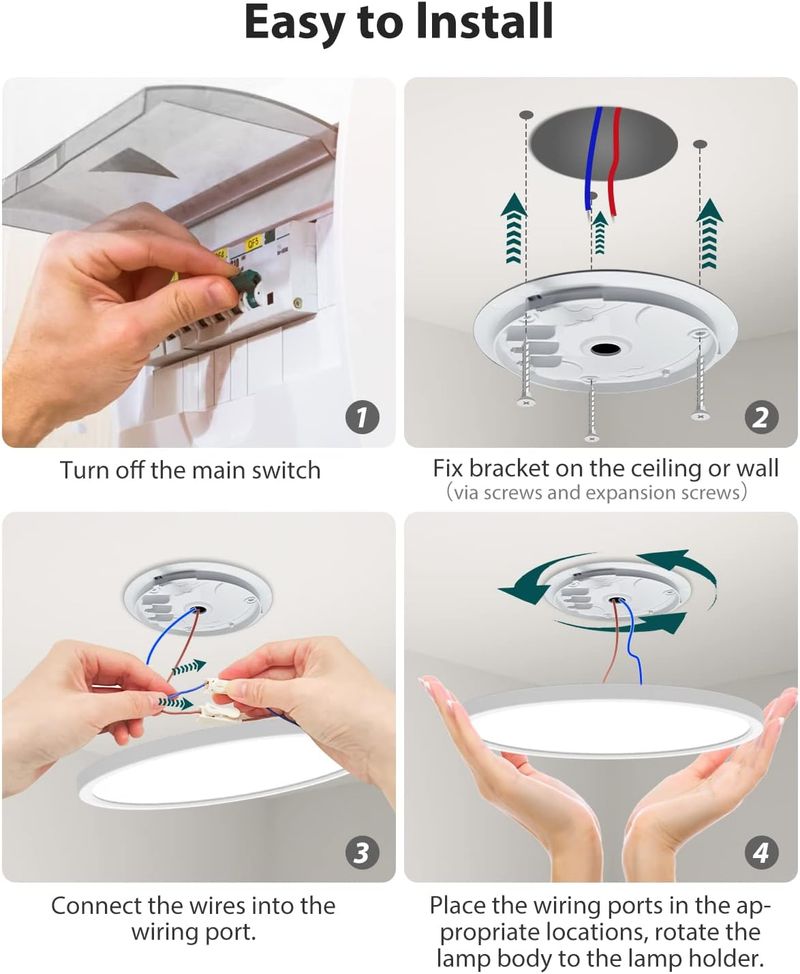 Easy to Install

1

Turn off the main switch

2

Fix bracket on the ceiling or wall
(via screws and expansion screws)

3

Connect the wires into the wiring port.

4

Place the wiring ports in the appropriate locations, rotate the lamp body to the lamp holder.