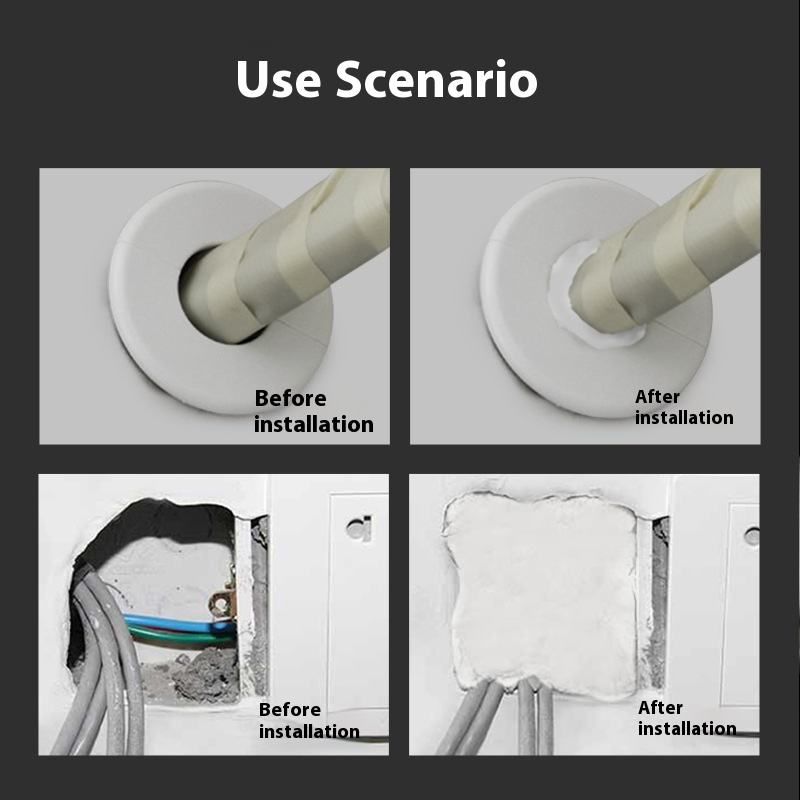 Use Scenario

Before installation

After installation

Before installation

After installation